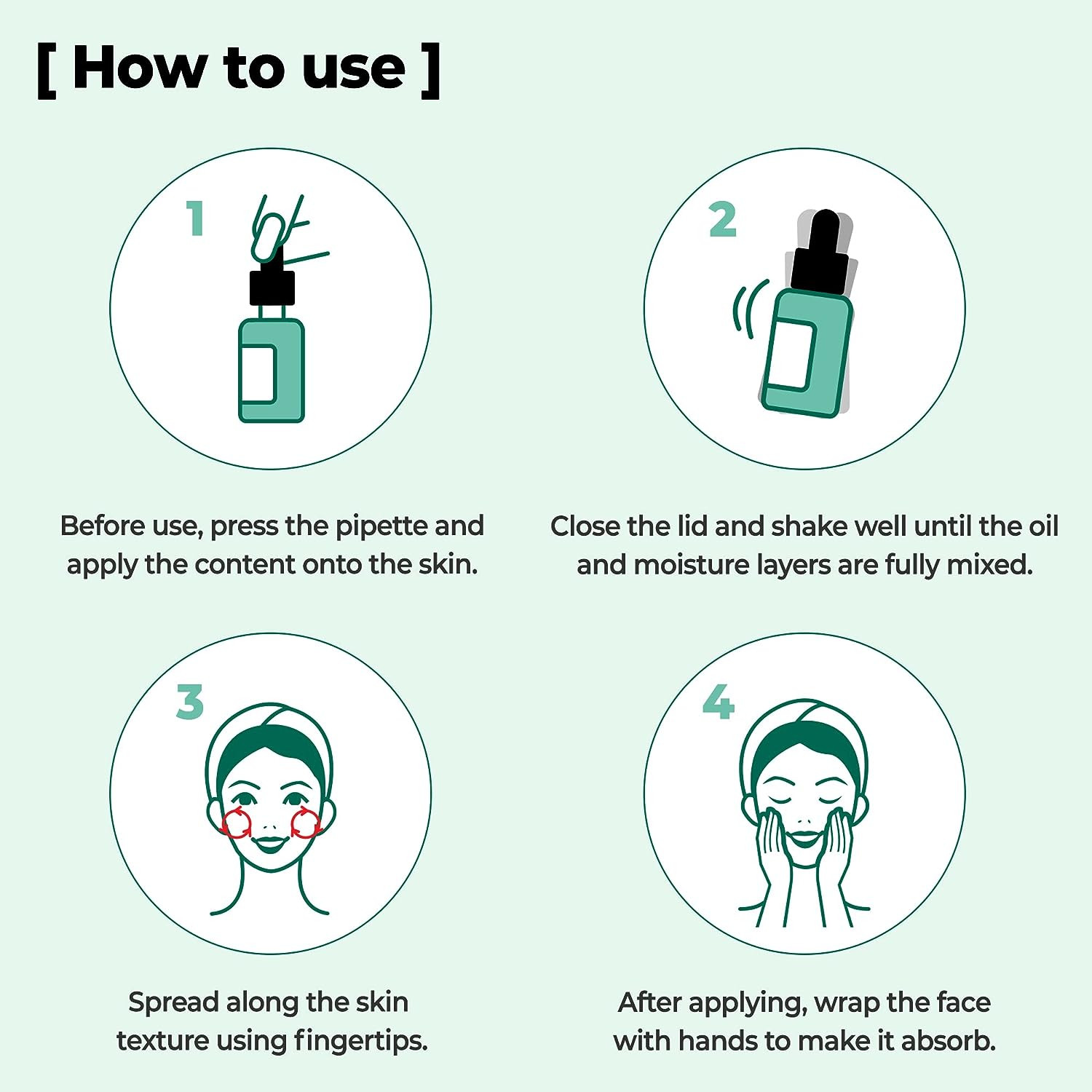 [ How to use ]

1

Before use, press the pipette and apply the content onto the skin.

2

Close the lid and shake well until the oil and moisture layers are fully mixed.

3

Spread along the skin texture using fingertips.

4

After applying, wrap the face with hands to make it absorb.